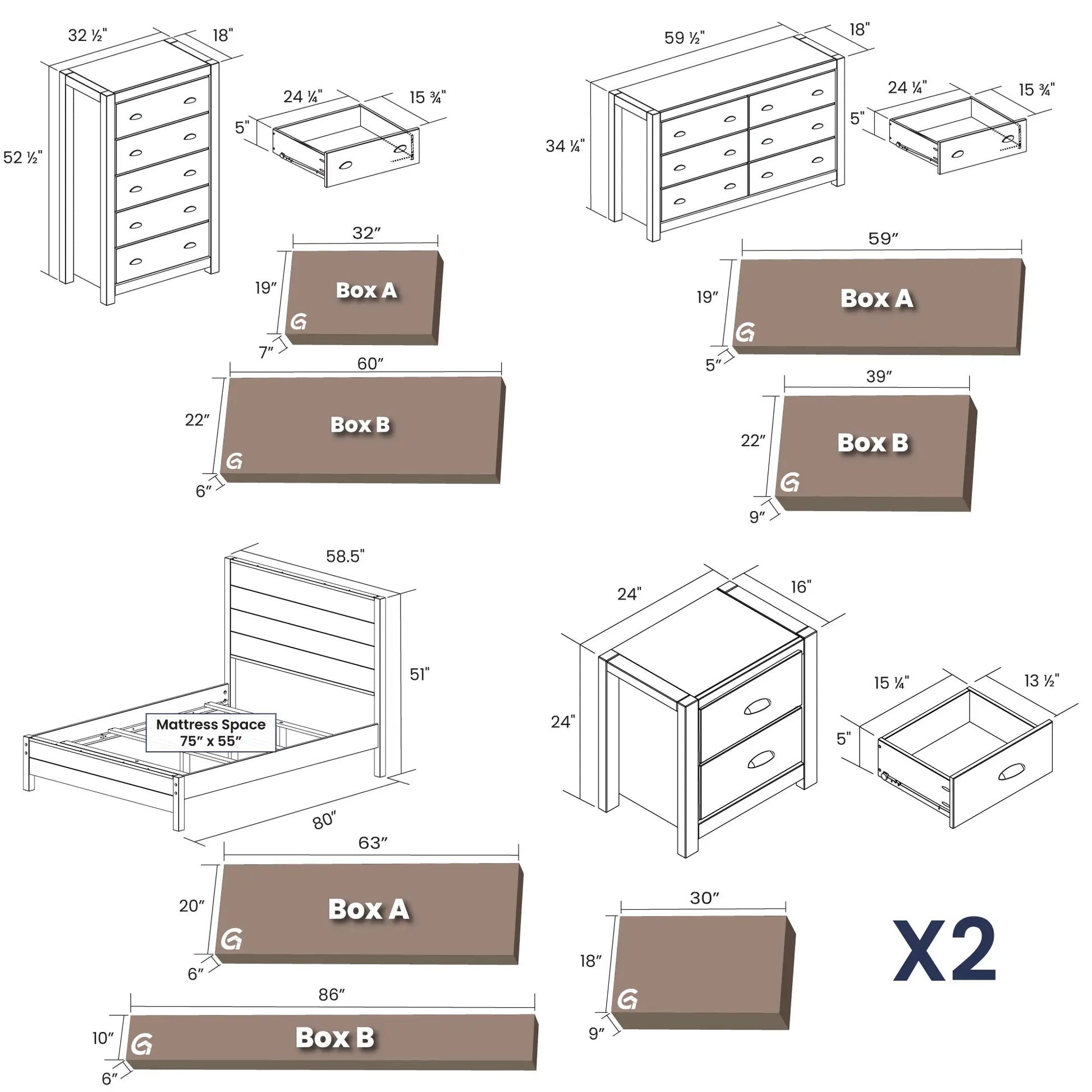 32 ½"
18"
52 ½"
24 ¼"
15 ¾"
5"
32″
19″
Box A
7″
60″
22″
Box B
6″

59 ½"
18"
34 ¼"
24 ¼"
15 ¾"
5"
59″
19″
Box A
5″
39″
22″
Box B
9″

58.5"
51"
Mattress Space
75″ x 55″
80″
63″
20″
Box A
6″
86″
10″
Box B
6″

24"
16"
24"
15 ¼"
13 ½"
5"
30″
18″
9″
X2