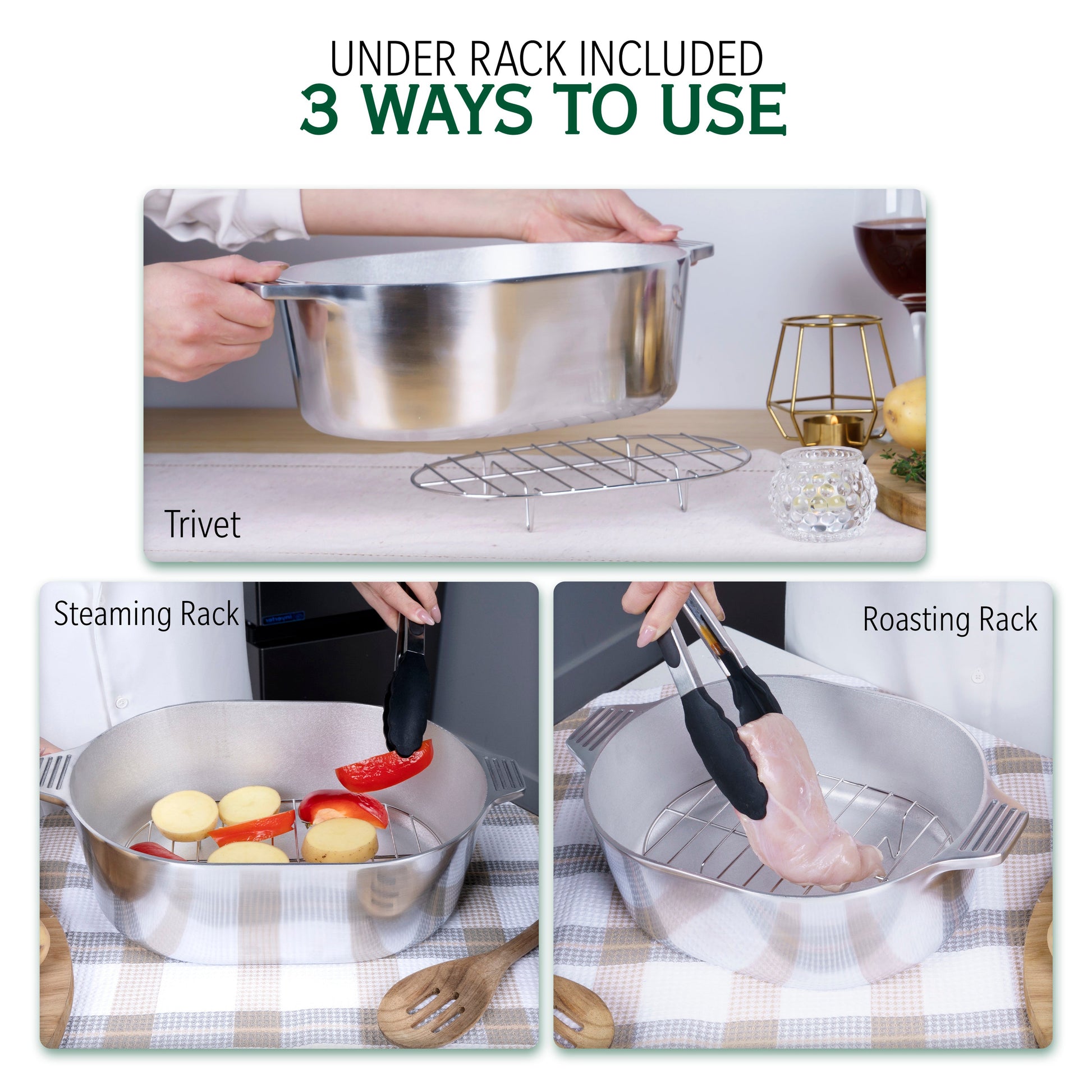 UNDER RACK INCLUDED
3 WAYS TO USE

Trivet

Steaming Rack

Roasting Rack